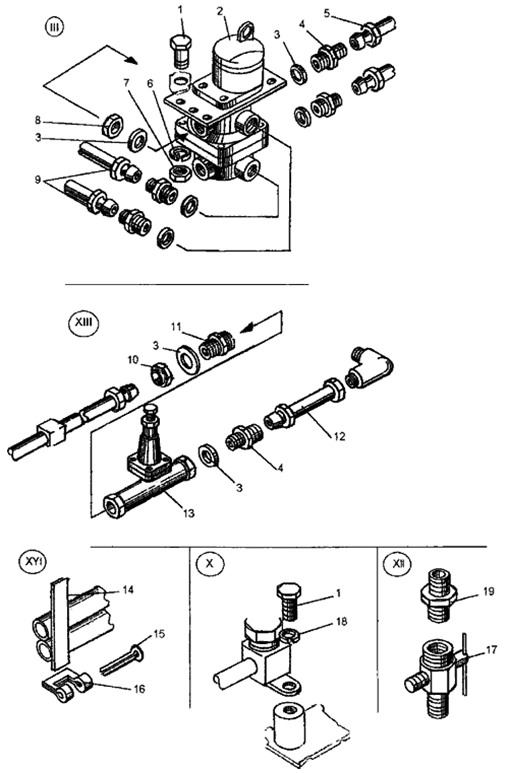 III
1
2
3
4
5
8
7
6
3
9
XIII
11
3
10
12
4
3
13
XYI
14
15
16
X
1
18
XII
19
17